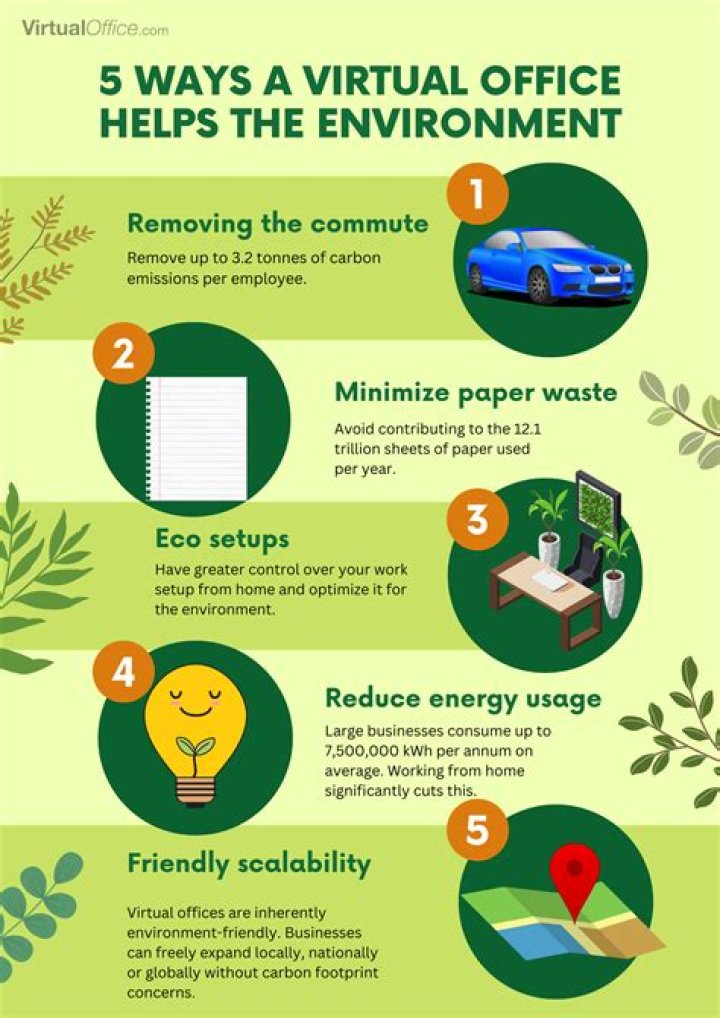 VirtualOffice.com

5 WAYS A VIRTUAL OFFICE HELPS THE ENVIRONMENT

1

Removing the commute

Remove up to 3.2 tonnes of carbon emissions per employee.

2

Minimize paper waste

Avoid contributing to the 12.1 trillion sheets of paper used per year.

3

Eco setups

Have greater control over your work setup from home and optimize it for the environment.

4

Reduce energy usage

Large businesses consume up to 7,500,000 kWh per annum on average. Working from home significantly cuts this.

5

Friendly scalability

Virtual offices are inherently environment-friendly. Businesses can freely expand locally, nationally or globally without carbon footprint concerns.