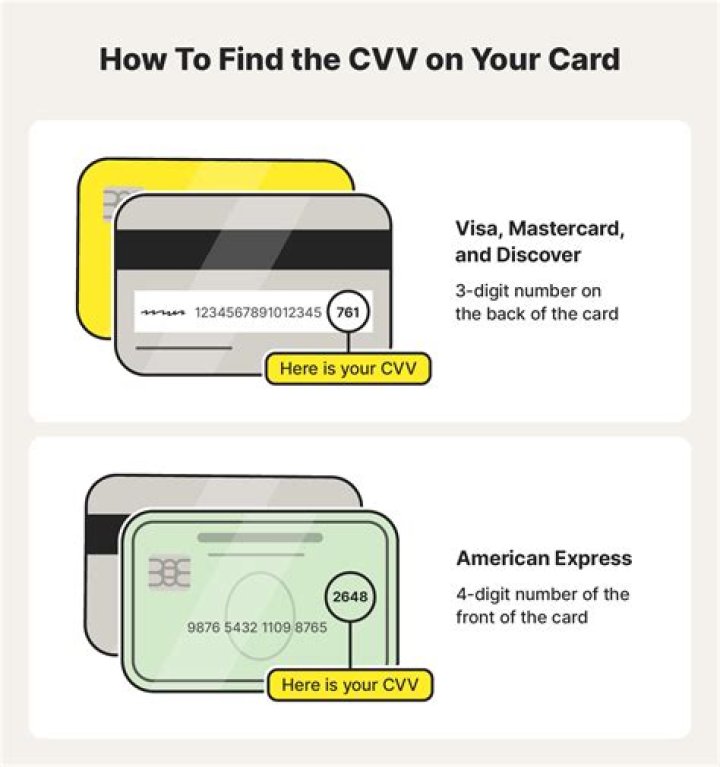 How To Find the CVV on Your Card

1234567891012345 761

Here is your CVV

Visa, Mastercard, and Discover

3-digit number on the back of the card

2648

9876 5432 1109 8765

Here is your CVV

American Express

4-digit number of the front of the card